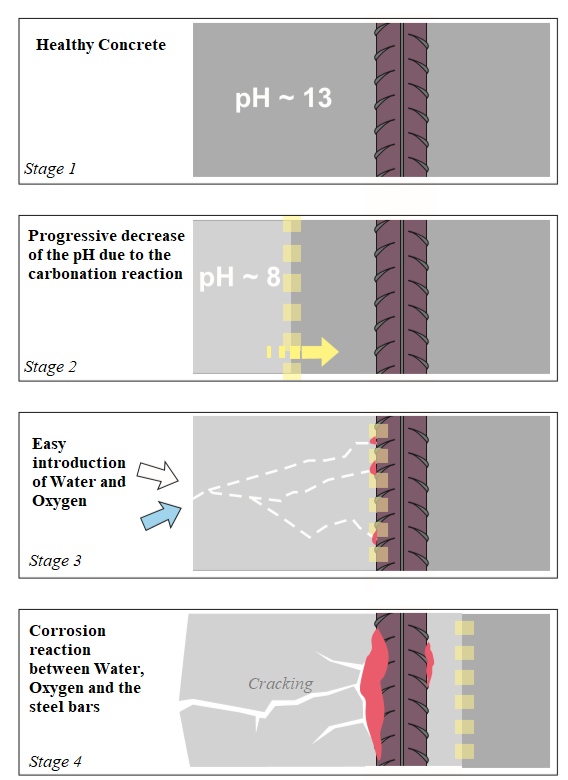 Healthy Concrete

pH ~ 13

Stage 1

Progressive decrease of the pH due to the carbonation reaction

pH ~ 8

Stage 2

Easy introduction of Water and Oxygen

Stage 3

Corrosion reaction between Water, Oxygen and the steel bars

Cracking

Stage 4